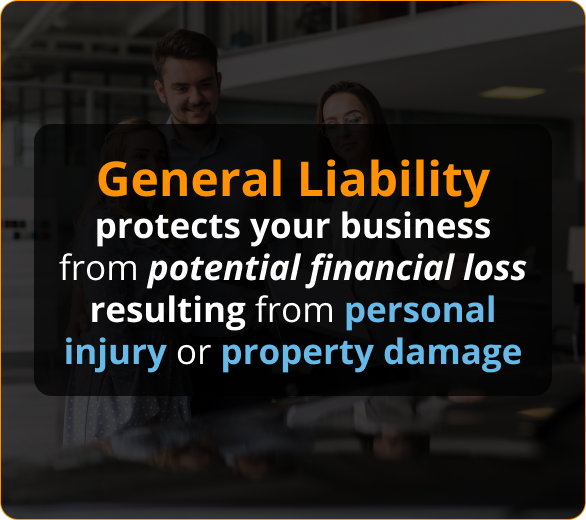 General Liability
protects your business from potential financial loss resulting from personal injury or property damage