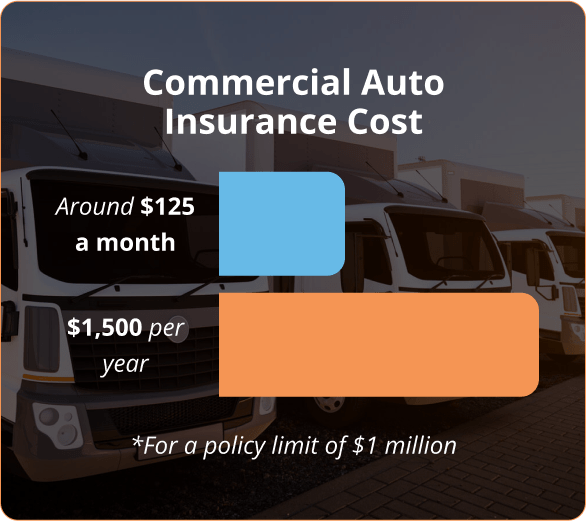 Commercial Auto Insurance Cost

Around $125 a month

$1,500 per year

*For a policy limit of $1 million