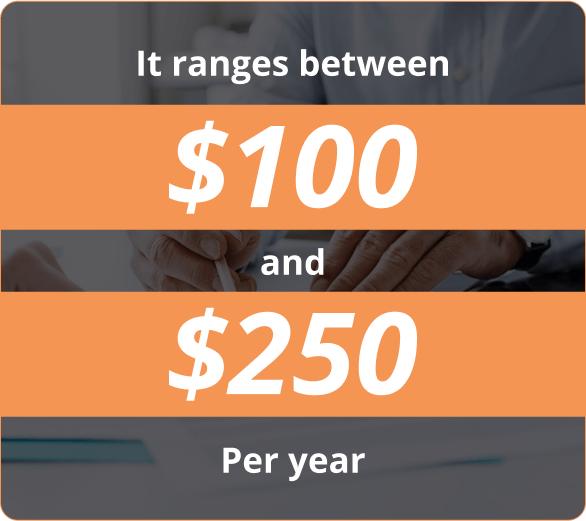 It ranges between

\$100

and

\$250

Per year