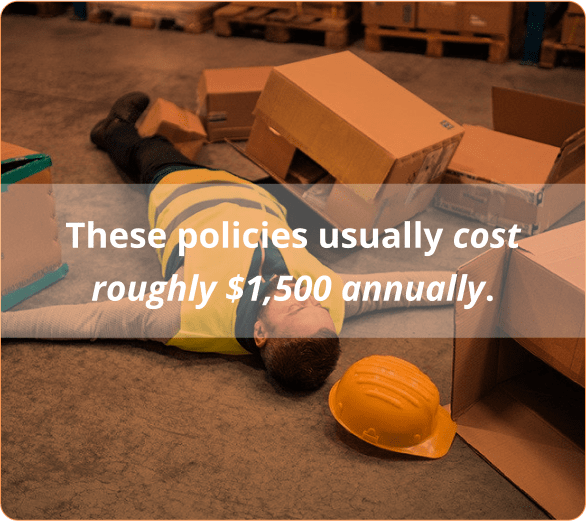 These policies usually cost roughly $1,500 annually.