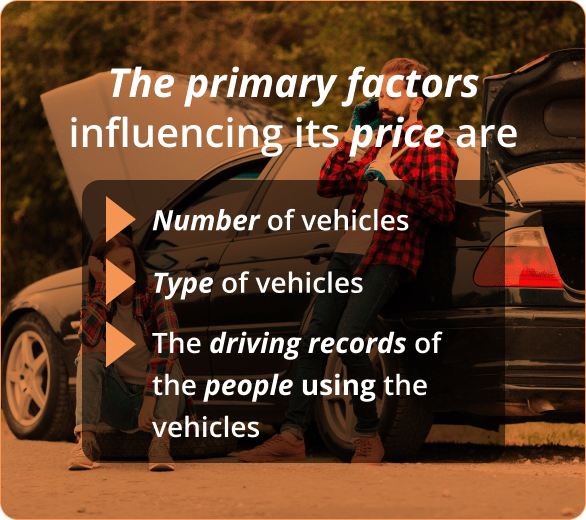 The primary factors influencing its price are

Number of vehicles

Type of vehicles

The driving records of the people using the vehicles