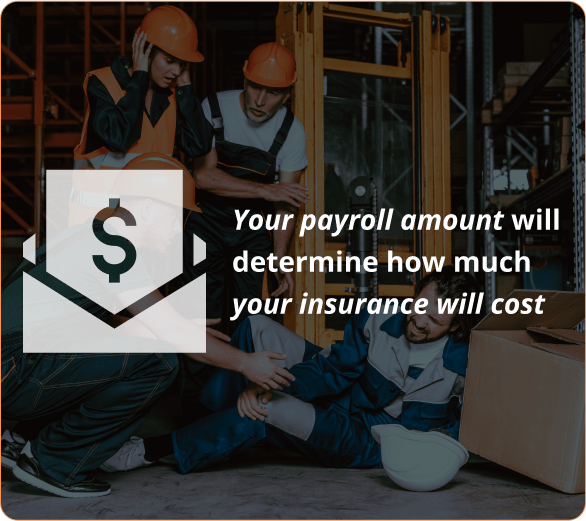 $

Your payroll amount will determine how much your insurance will cost