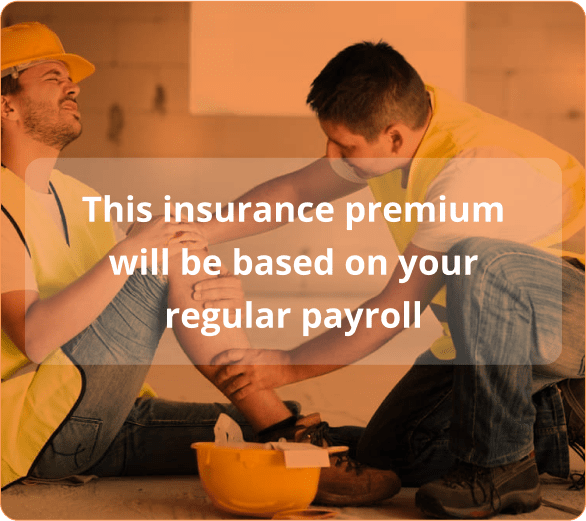 This insurance premium will be based on your regular payroll