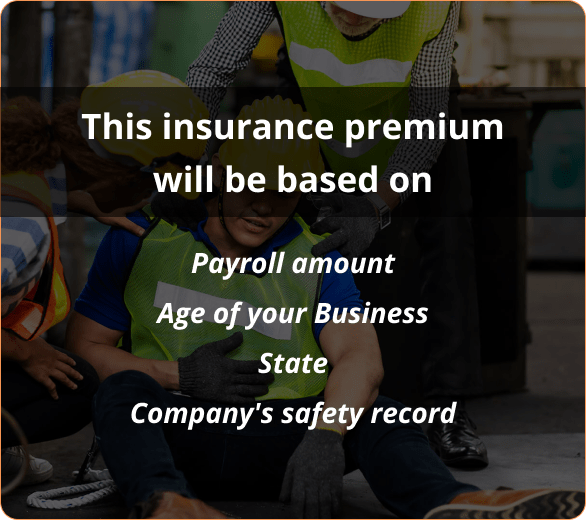 This insurance premium will be based on

Payroll amount

Age of your Business

State

Company's safety record