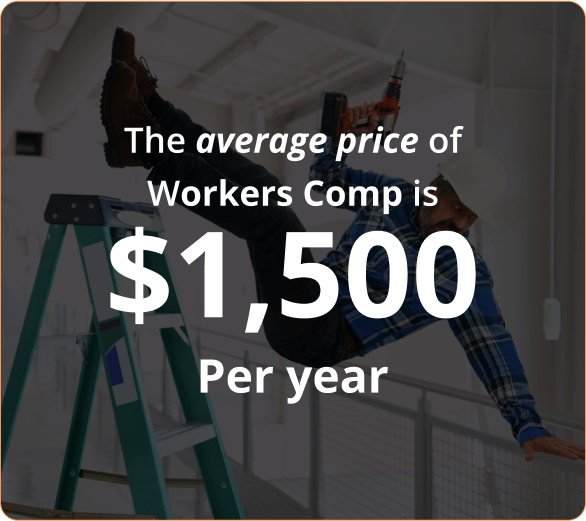 The average price of Workers Comp is

$1,500

Per year