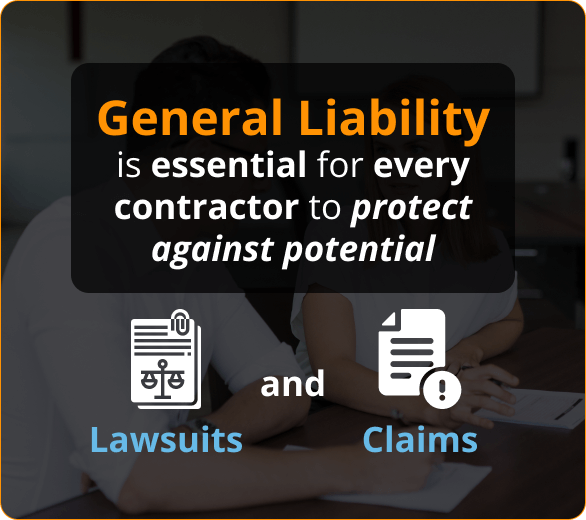 General Liability is essential for every contractor to protect against potential

Lawsuits and Claims