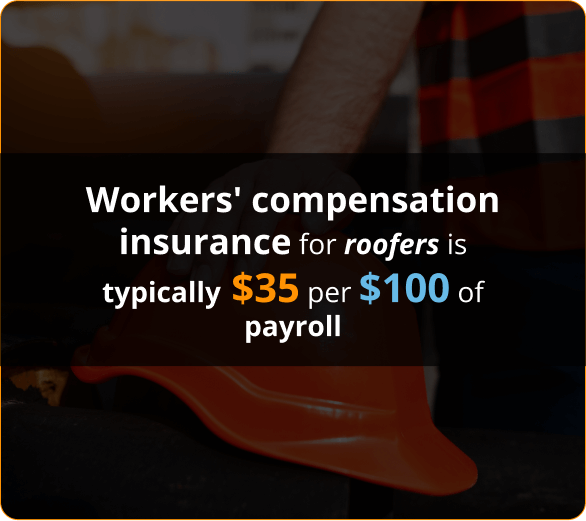 Workers' compensation insurance for roofers is typically \$35 per \$100 of payroll