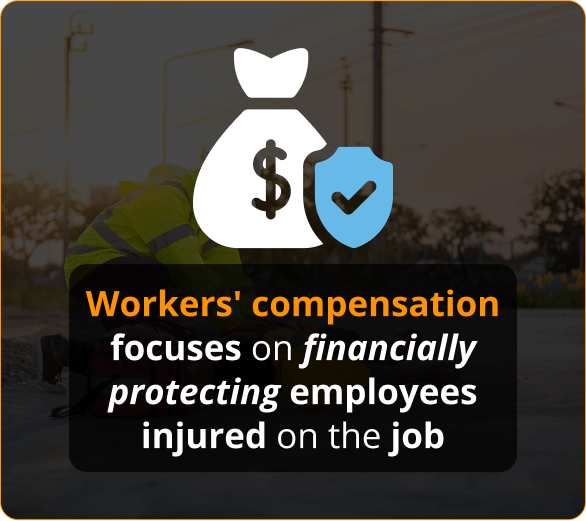 $

Workers' compensation focuses on financially protecting employees injured on the job