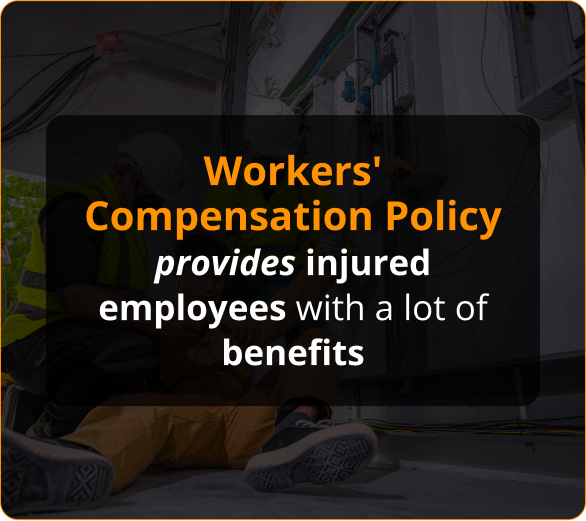 Workers' Compensation Policy provides injured employees with a lot of benefits