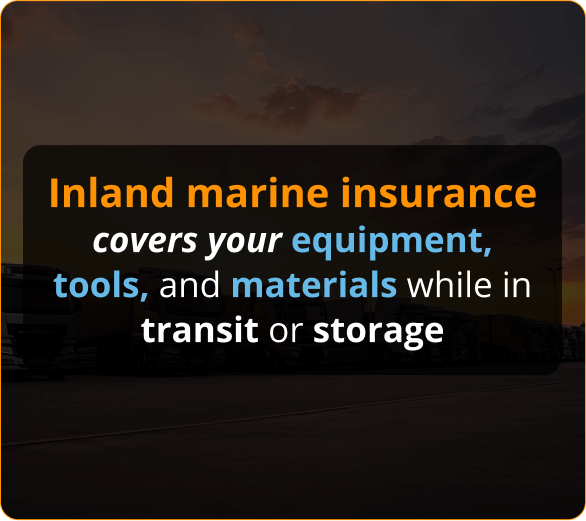 Inland marine insurance covers your equipment, tools, and materials while in transit or storage