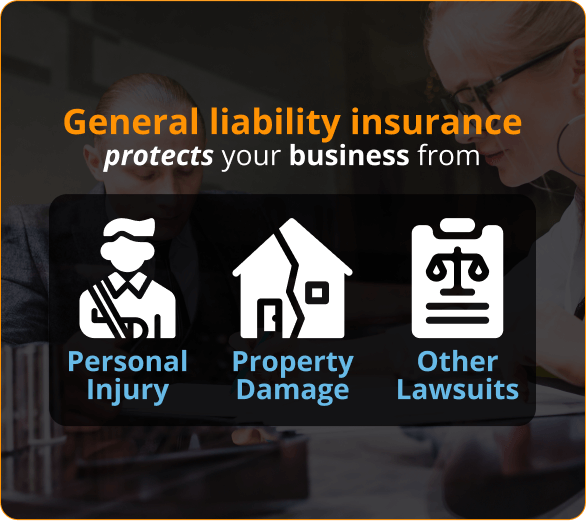 General liability insurance
protects your business from

Personal Injury

Property Damage

Other Lawsuits