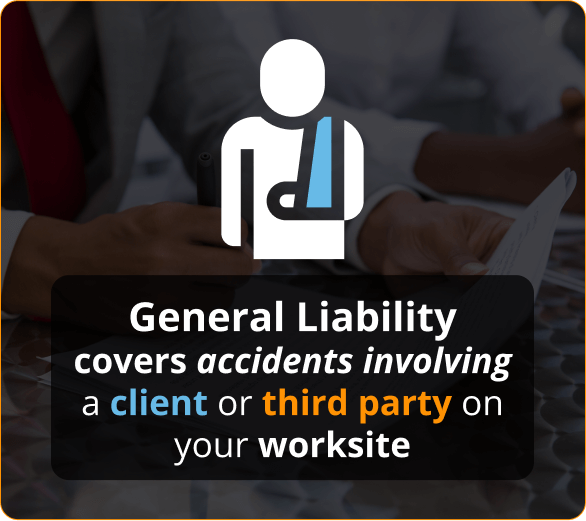 General Liability covers accidents involving a client or third party on your worksite