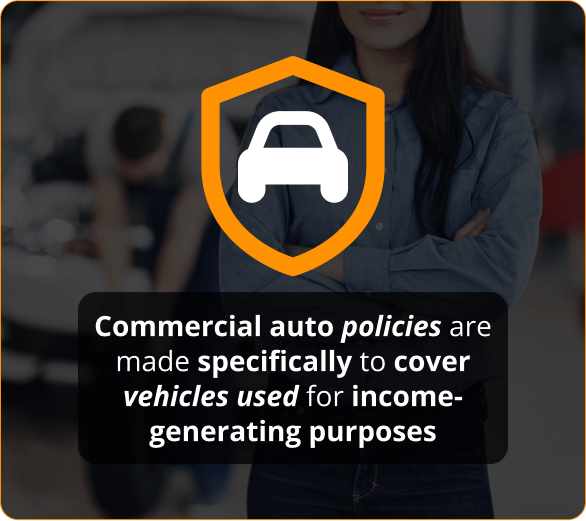 Commercial auto policies are made specifically to cover vehicles used for income-generating purposes