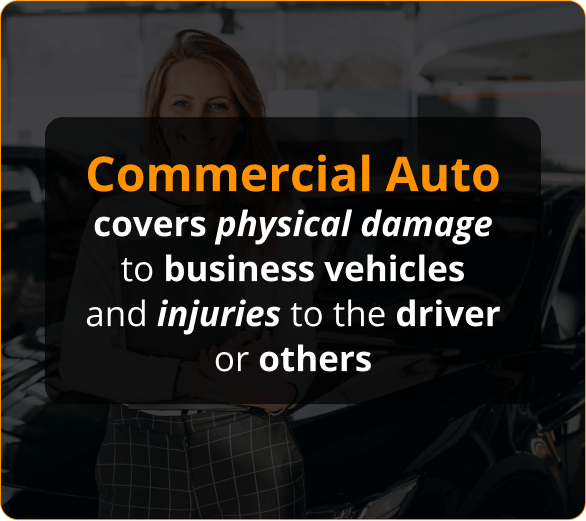 Commercial Auto
covers physical damage to business vehicles and injuries to the driver or others