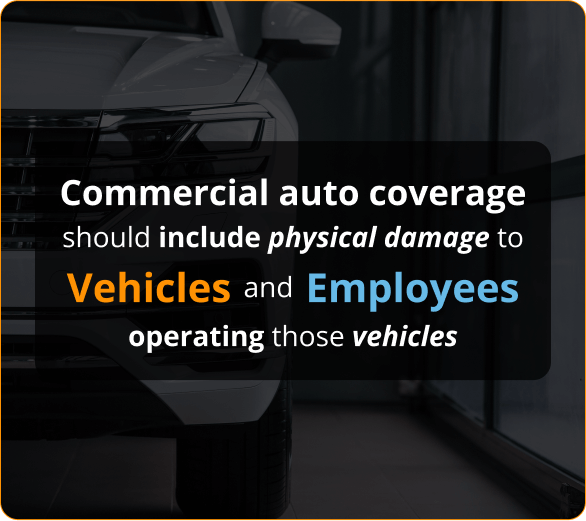 Commercial auto coverage should include physical damage to Vehicles and Employees operating those vehicles