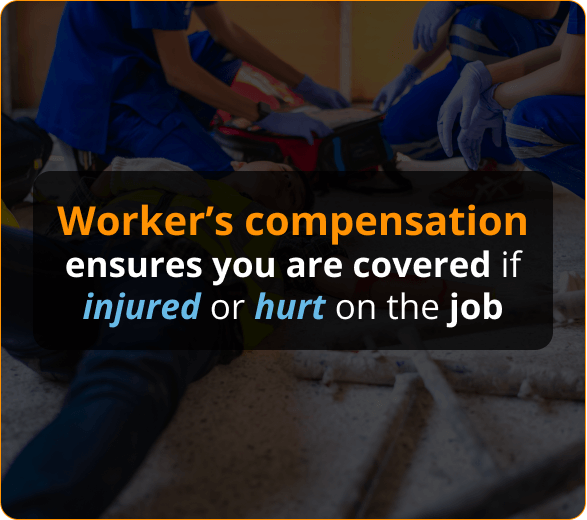 Worker's compensation ensures you are covered if injured or hurt on the job