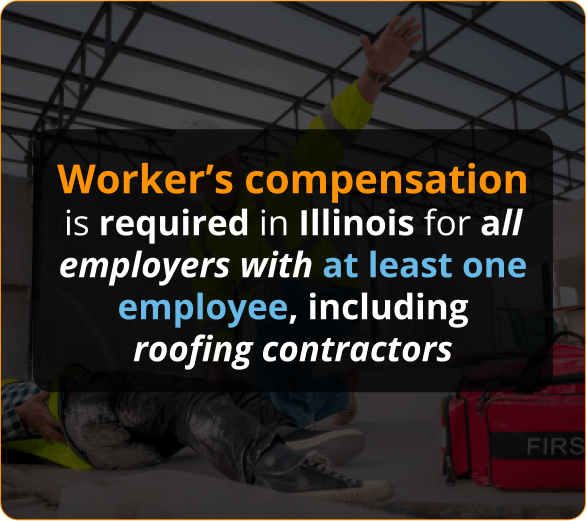 Worker's compensation is required in Illinois for all employers with at least one employee, including roofing contractors

FIRS