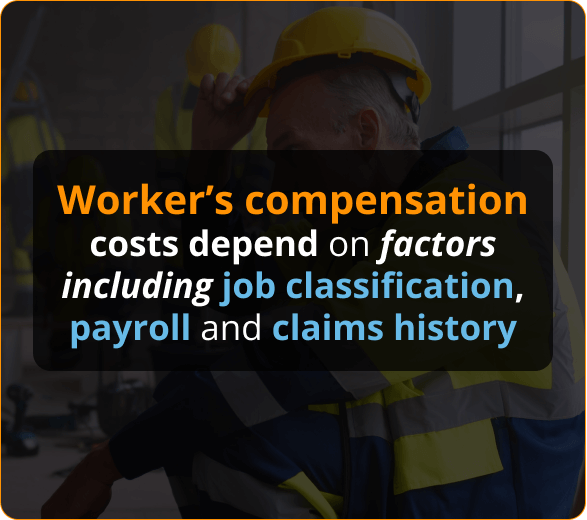 Worker’s compensation costs depend on factors including job classification, payroll and claims history