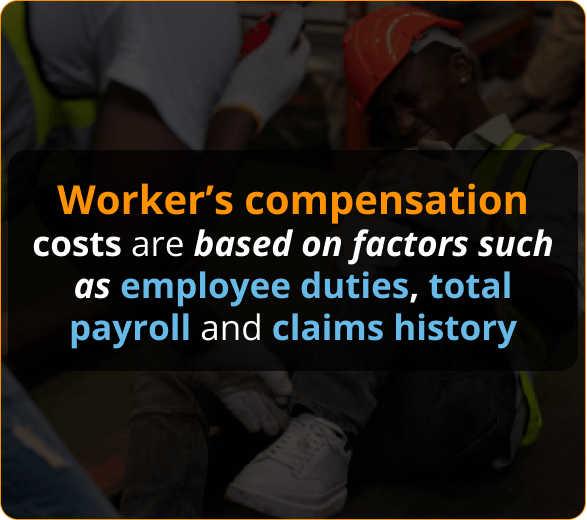 Worker's compensation costs are based on factors such as employee duties, total payroll and claims history