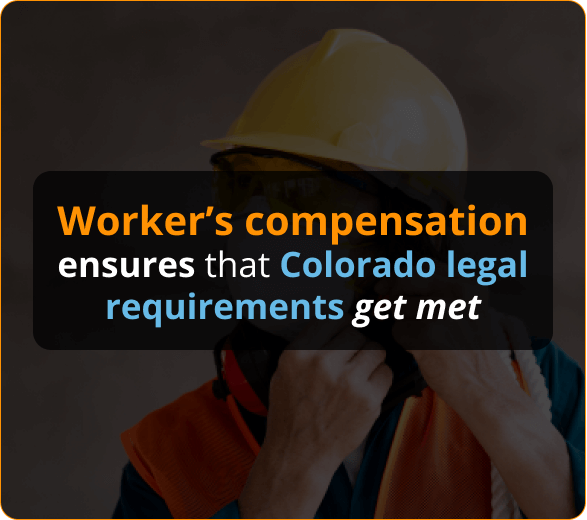 Worker’s compensation ensures that Colorado legal requirements get met