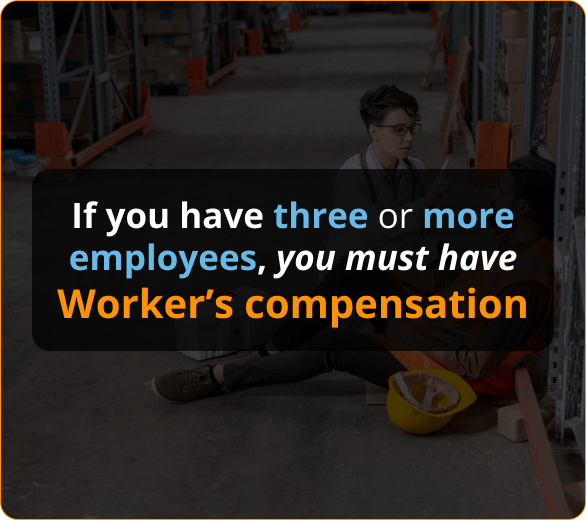 If you have three or more employees, you must have Worker’s compensation