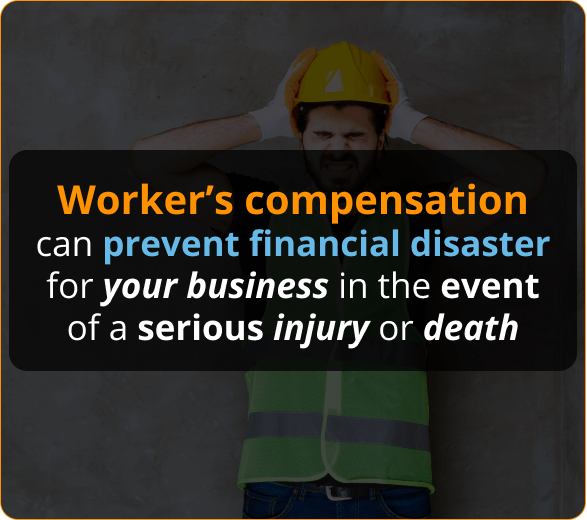 Worker’s compensation can prevent financial disaster for your business in the event of a serious injury or death