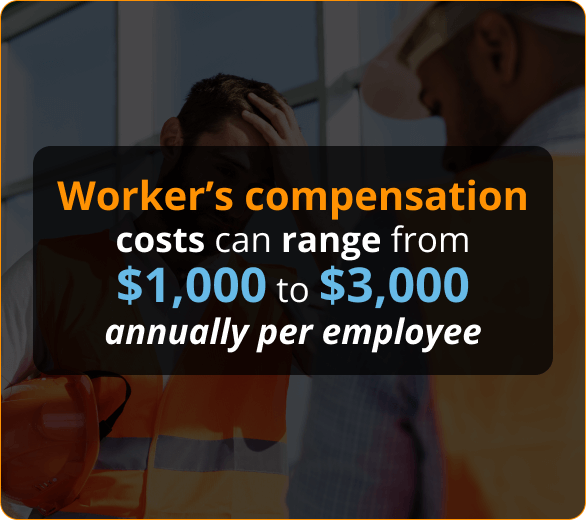 Worker's compensation costs can range from \$1,000 to \$3,000 annually per employee