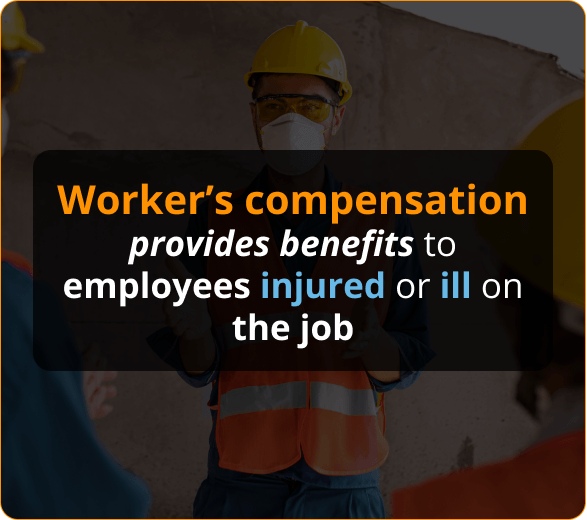 Worker’s compensation provides benefits to employees injured or ill on the job