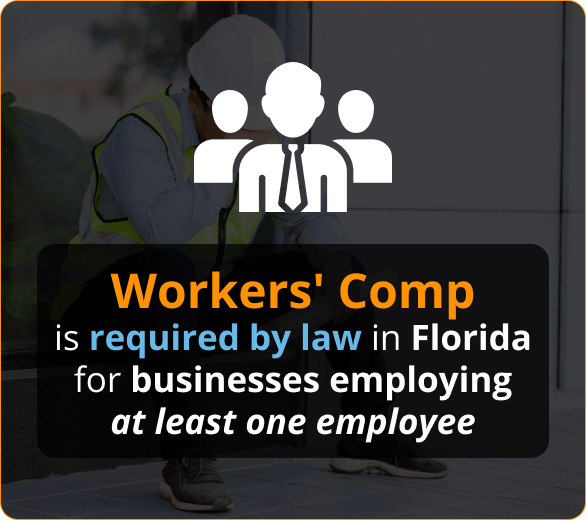 Workers' Comp
is required by law in Florida for businesses employing at least one employee