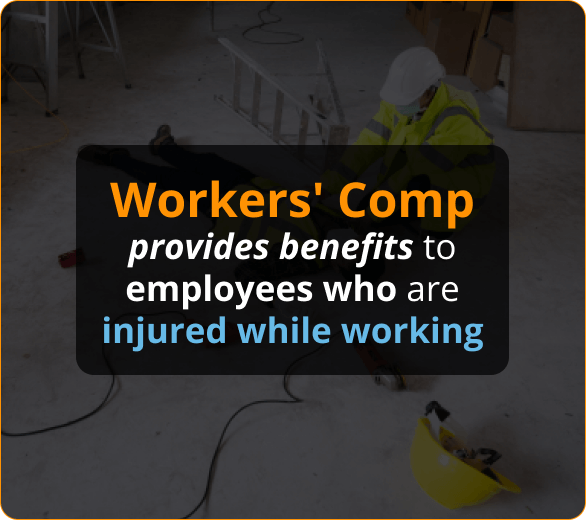 Workers' Comp
provides benefits to employees who are injured while working