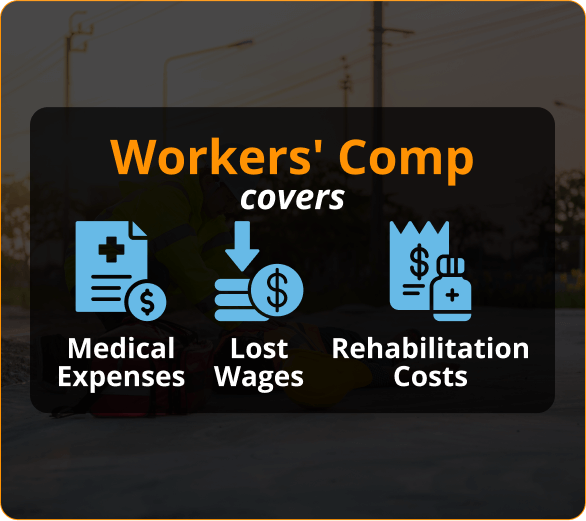 Workers' Comp
covers

Medical Expenses

Lost Wages

Rehabilitation Costs