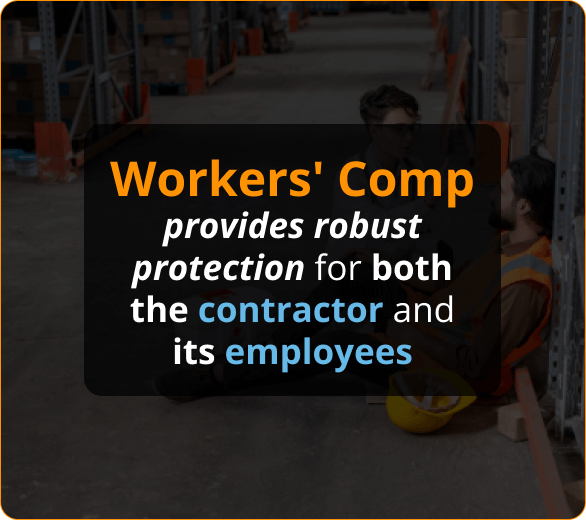 Workers' Comp

provides robust protection for both the contractor and its employees