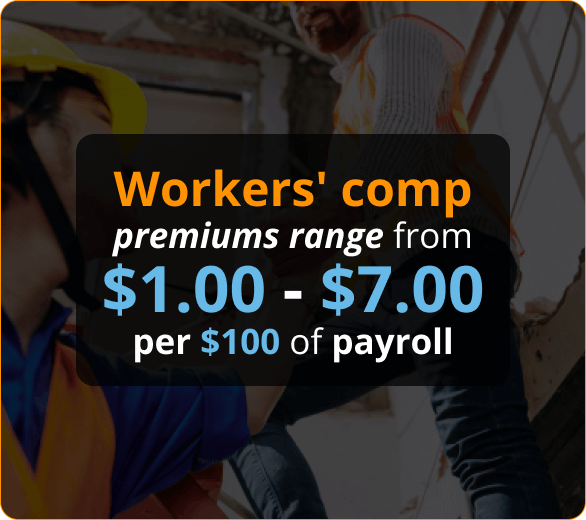 Workers' comp
premiums range from
\$1.00 - \$7.00
per \$100 of payroll