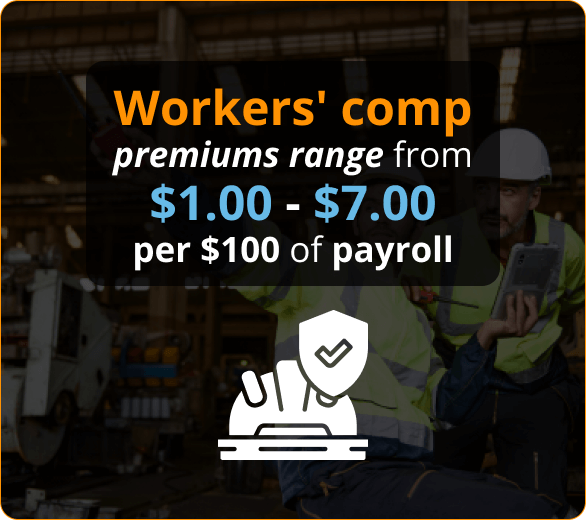 Workers' comp
premiums range from
\$1.00 - \$7.00
per \$100 of payroll