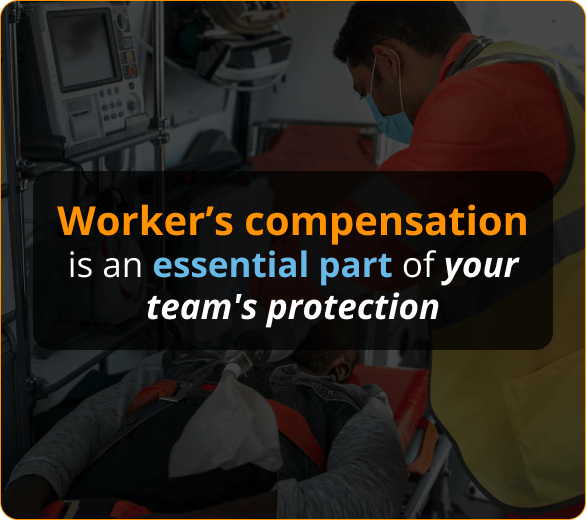 Worker’s compensation is an essential part of your team's protection