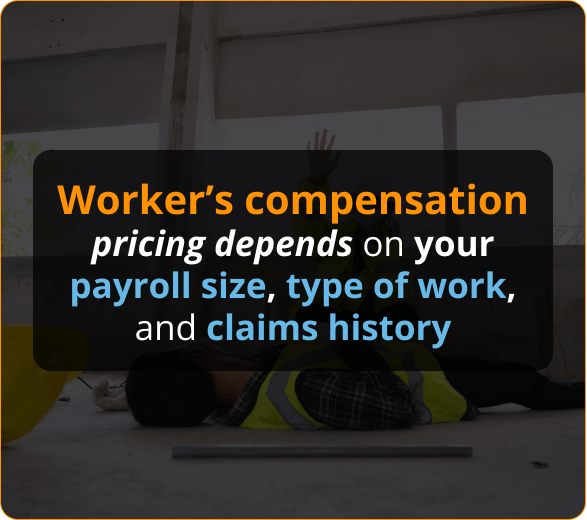 Worker's compensation pricing depends on your payroll size, type of work, and claims history