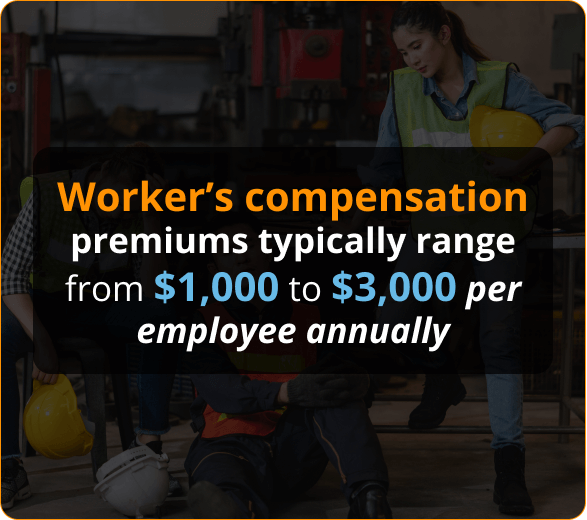 Worker's compensation premiums typically range from \$1,000 to \$3,000 per employee annually