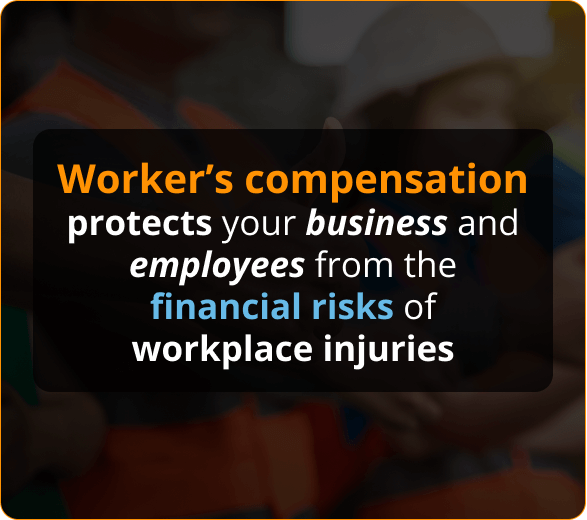 Worker’s compensation protects your business and employees from the financial risks of workplace injuries