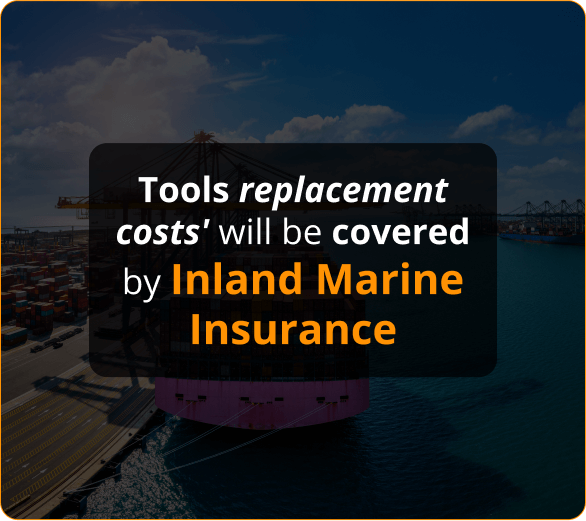 Tools replacement costs' will be covered by Inland Marine Insurance