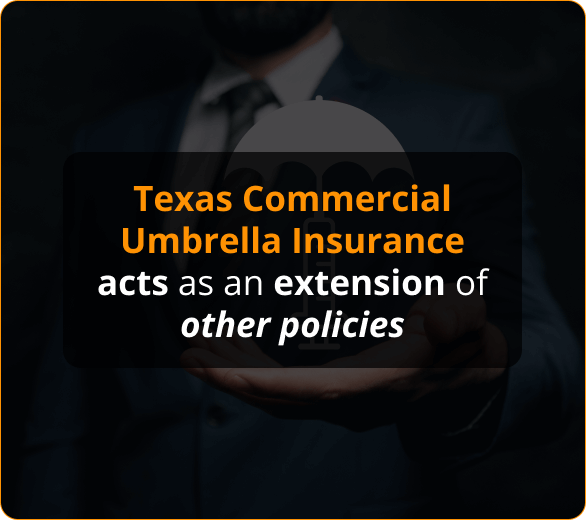 Texas Commercial Umbrella Insurance acts as an extension of other policies