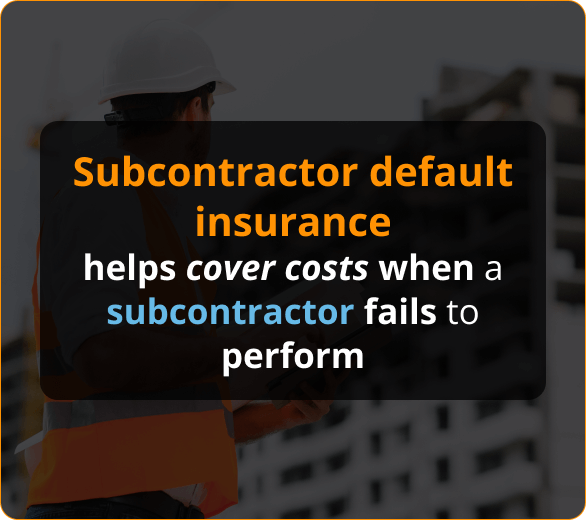 Subcontractor default insurance

helps cover costs when a subcontractor fails to perform