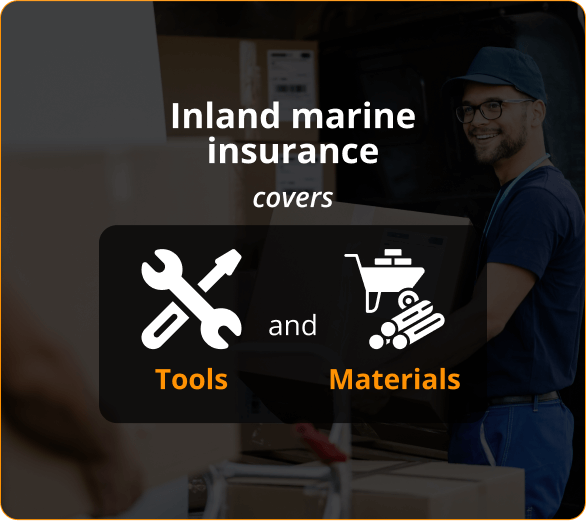 Inland marine insurance

covers

Tools

and

Materials