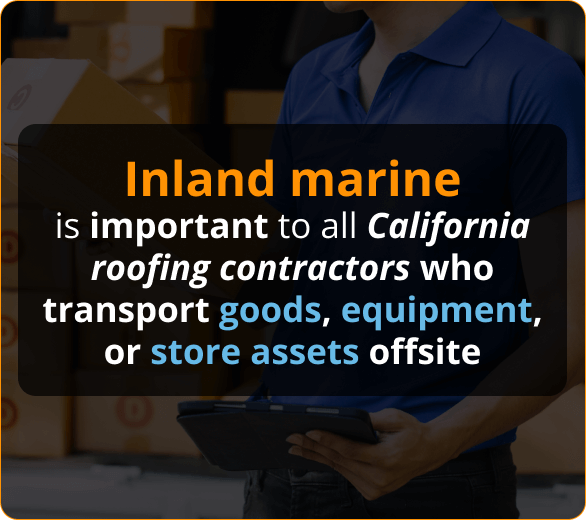 Inland marine
is important to all California roofing contractors who transport goods, equipment, or store assets offsite