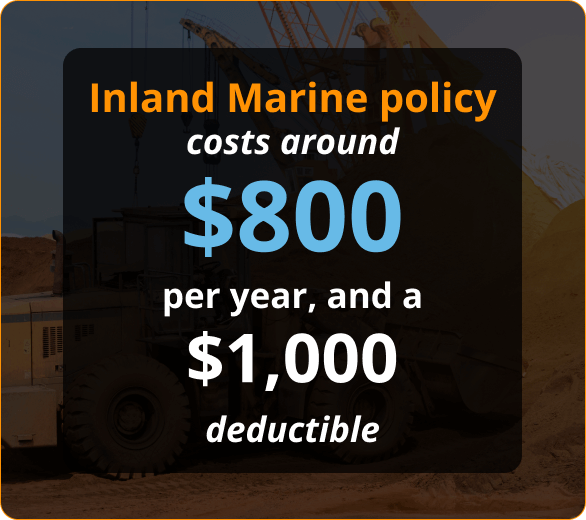 Inland Marine policy
costs around
\$800
per year, and a
\$1,000
deductible