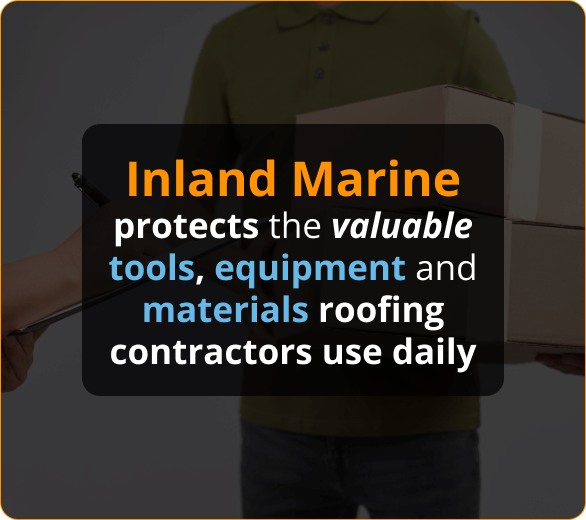 Inland Marine

protects the valuable tools, equipment and materials roofing contractors use daily