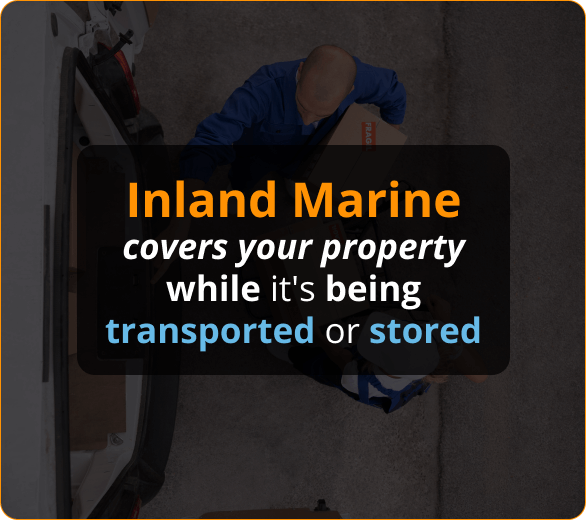 Inland Marine
covers your property
while it's being
transported or stored