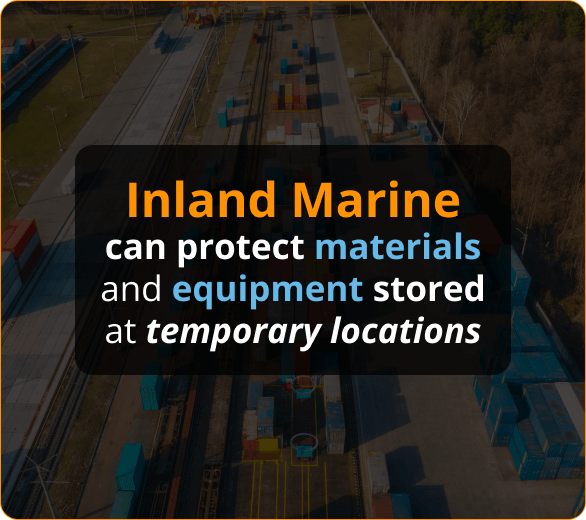 Inland Marine
can protect materials and equipment stored at temporary locations