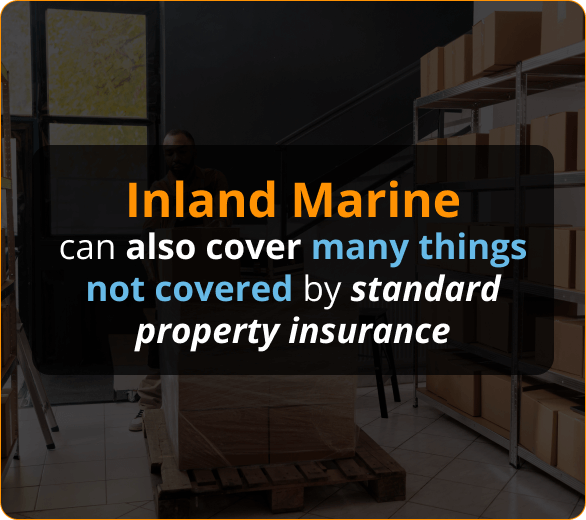 Inland Marine

can also cover many things not covered by standard property insurance