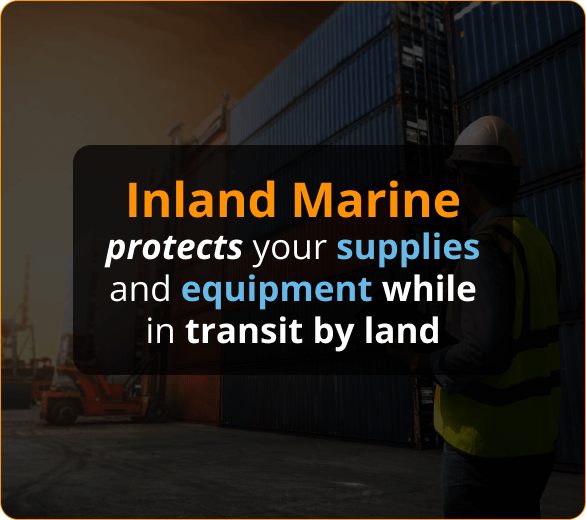 Inland Marine
protects your supplies and equipment while in transit by land