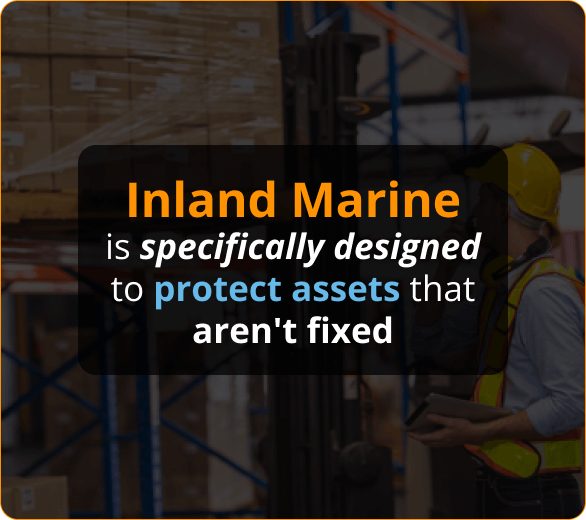 Inland Marine
is specifically designed to protect assets that aren't fixed